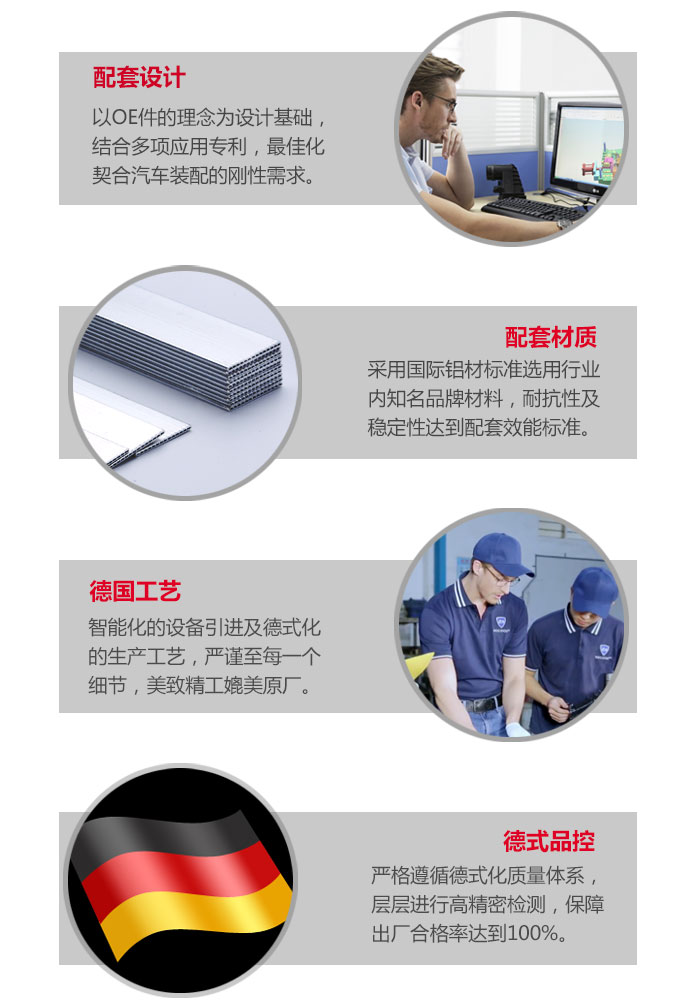 配套设计

以OE件的理念为设计基础，结合多项应用专利，最佳化契合汽车装配的刚性需求。

配套材质

采用国际铝材标准选用行业内知名品牌材料，耐抗性及稳定性达到配套效能标准。

德国工艺

智能化的设备引进及德式化的生产工艺，严谨至每一个细节，美致精工媲美原厂。

德式品控

严格遵循德式化质量体系，层层进行高精密检测，保障出厂合格率达到100%。